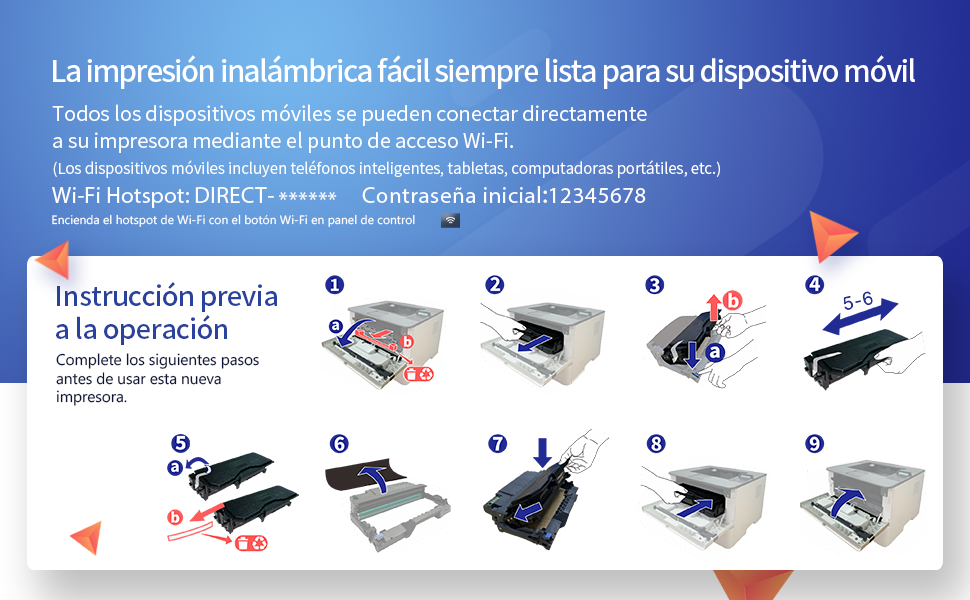 La impresión inalámbrica fácil siempre lista para su dispositivo móvil

Todos los dispositivos móviles se pueden conectar directamente a su impresora mediante el punto de acceso Wi-Fi.

(Los dispositivos móviles incluyen teléfonos inteligentes, tabletas, computadoras portátiles, etc.)

Wi-Fi Hotspot: DIRECT- ****** Contraseña inicial:12345678

Encienda el hotspot de Wi-Fi con el botón Wi-Fi en panel de control

Instrucción previa a la operación

Complete los siguientes pasos antes de usar esta nueva impresora.

1 a b

2

3 b a

4 5-6

5 a b

6

7

8

9