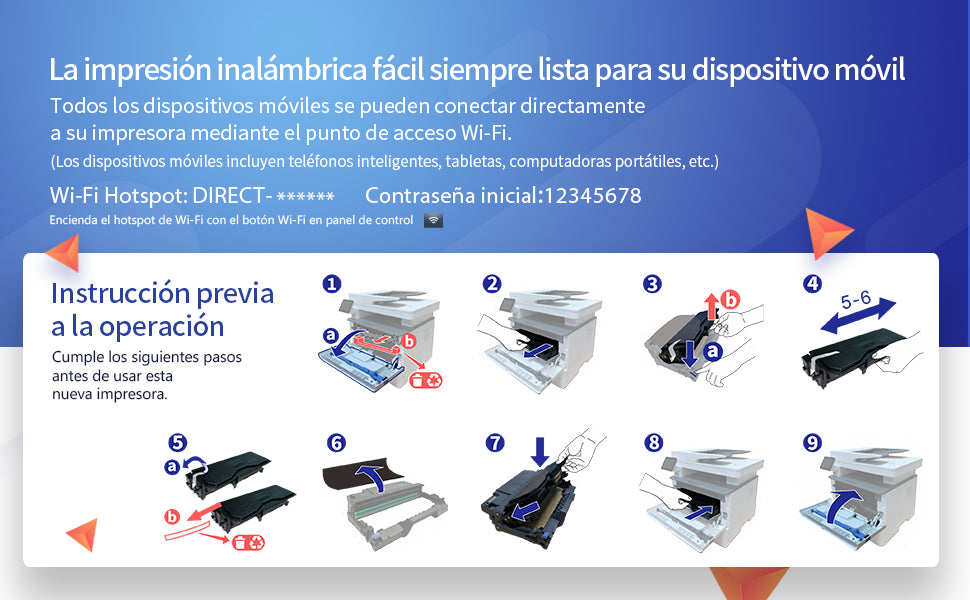 La impresión inalámbrica fácil siempre lista para su dispositivo móvil

Todos los dispositivos móviles se pueden conectar directamente a su impresora mediante el punto de acceso Wi-Fi.

(Los dispositivos móviles incluyen teléfonos inteligentes, tabletas, computadoras portátiles, etc.)

Wi-Fi Hotspot: DIRECT- ****** Contraseña inicial:12345678

Encienda el hotspot de Wi-Fi con el botón Wi-Fi en panel de control

Instrucción previa a la operación

Cumple los siguientes pasos antes de usar esta nueva impresora.

1 a b

2

3 b a

4 5-6

5 a b

6

7

8

9